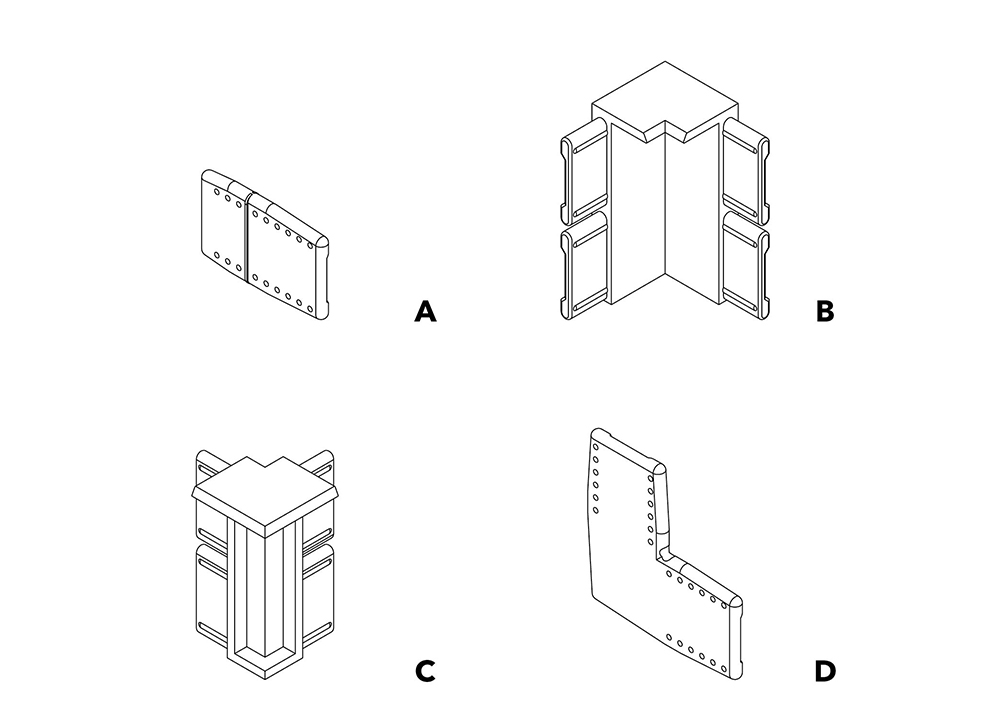 A

B

C

D